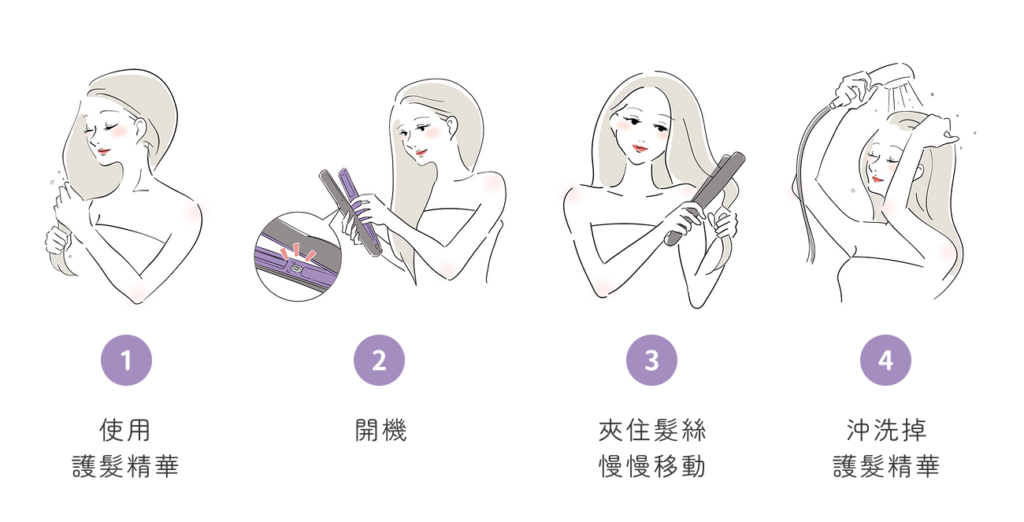 1
使用
護髮精華

2
開機

3
夾住髮絲
慢慢移動

4
沖洗掉
護髮精華