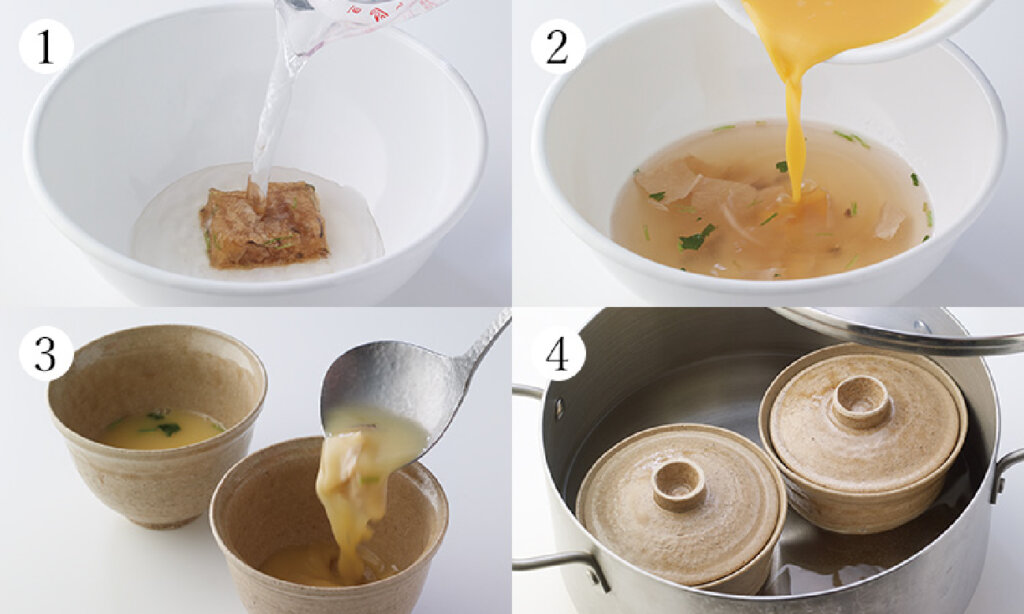 1

2

3

4